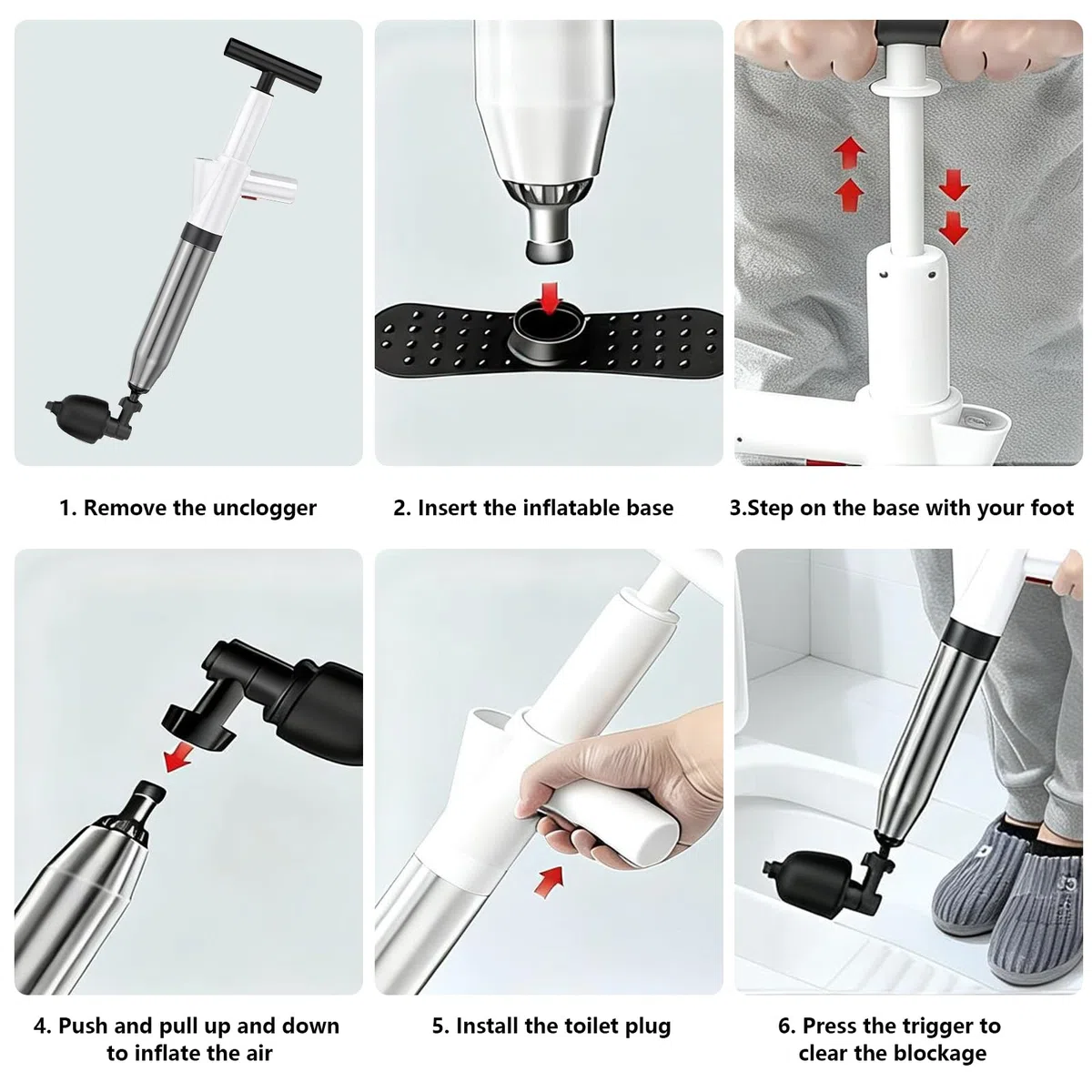 1. Remove the unclogger

2. Insert the inflatable base

3.Step on the base with your foot

4. Push and pull up and down to inflate the air

5. Install the toilet plug

6. Press the trigger to clear the blockage